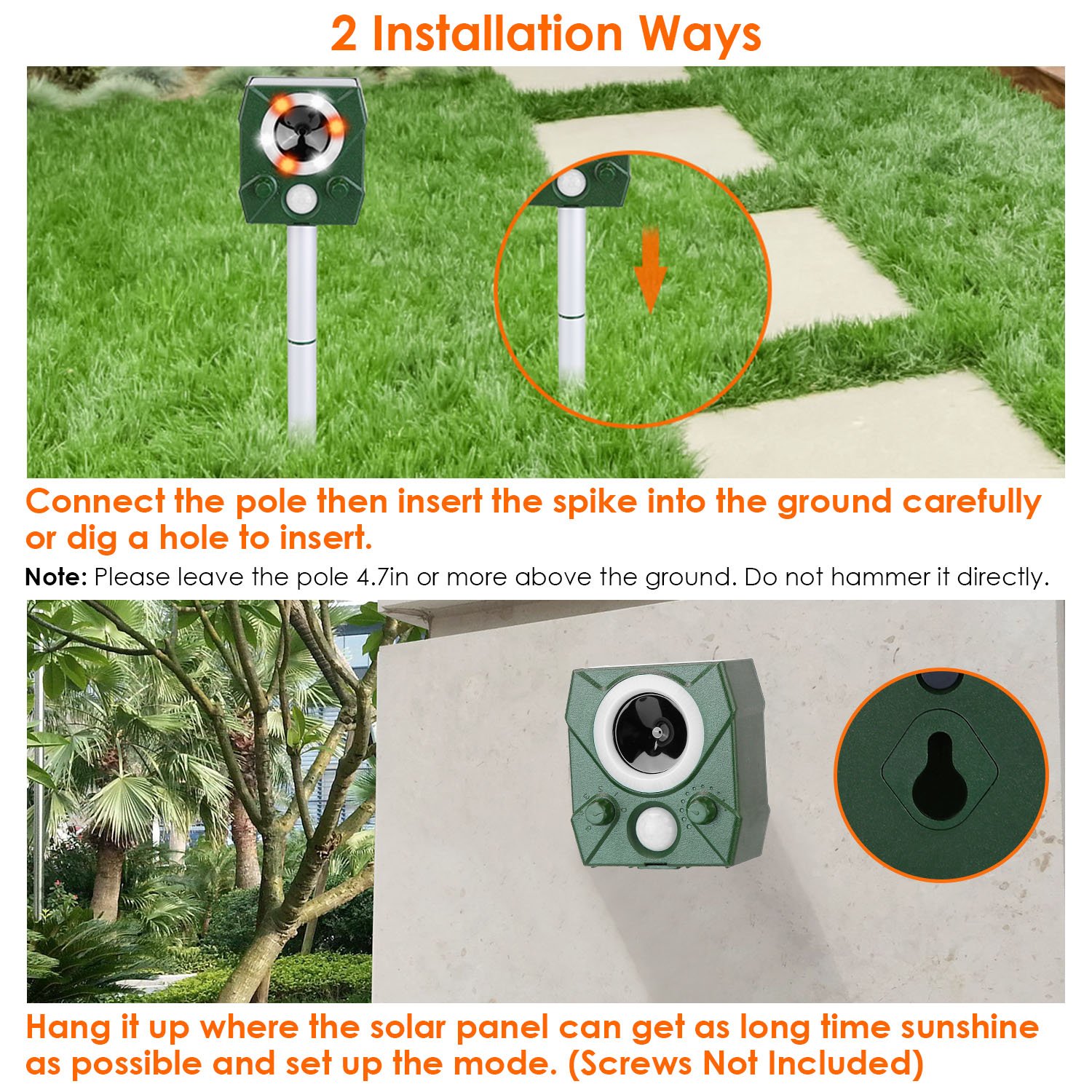 2 Installation Ways

Connect the pole then insert the spike into the ground carefully or dig a hole to insert.

Note: Please leave the pole 4.7in or more above the ground. Do not hammer it directly.

Hang it up where the solar panel can get as long time sunshine as possible and set up the mode. (Screws Not Included)